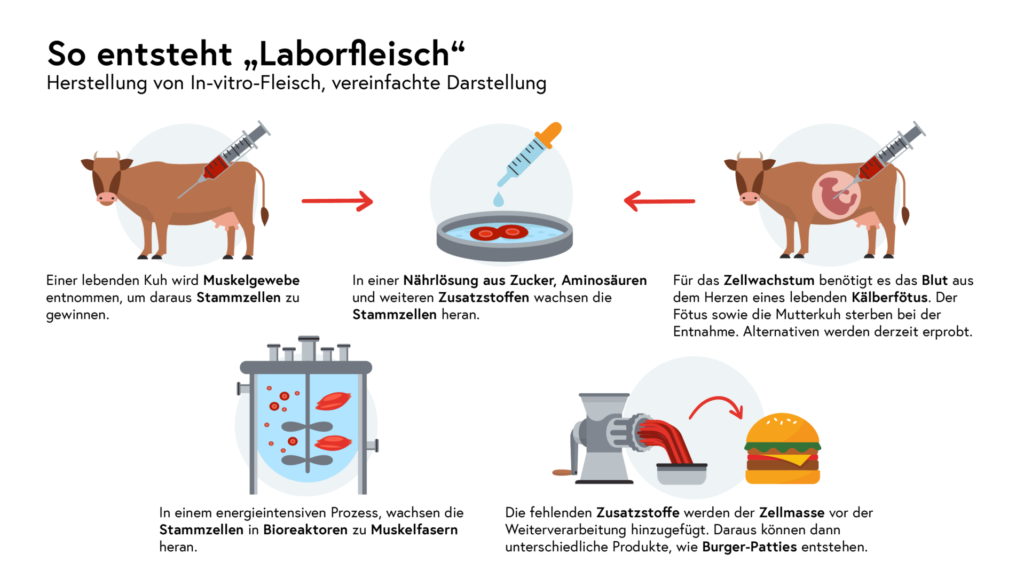 So entsteht „Laborfleisch“
Herstellung von In-vitro-Fleisch, vereinfachte Darstellung

Einer lebenden Kuh wird Muskelgewebe entnommen, um daraus Stammzellen zu gewinnen.

In einer Nährlösung aus Zucker, Aminosäuren und weiteren Zusatzstoffen wachsen die Stammzellen heran.

Für das Zellwachstum benötigt es das Blut aus dem Herzen eines lebenden Kälberfötus. Der Fötus sowie die Mutterkuh sterben bei der Entnahme. Alternativen werden derzeit erprobt.

In einem energieintensiven Prozess, wachsen die Stammzellen in Bioreaktoren zu Muskelfasern heran.

Die fehlenden Zusatzstoffe werden der Zellmasse vor der Weiterverarbeitung hinzugefügt. Daraus können dann unterschiedliche Produkte, wie Burger-Patties entstehen.